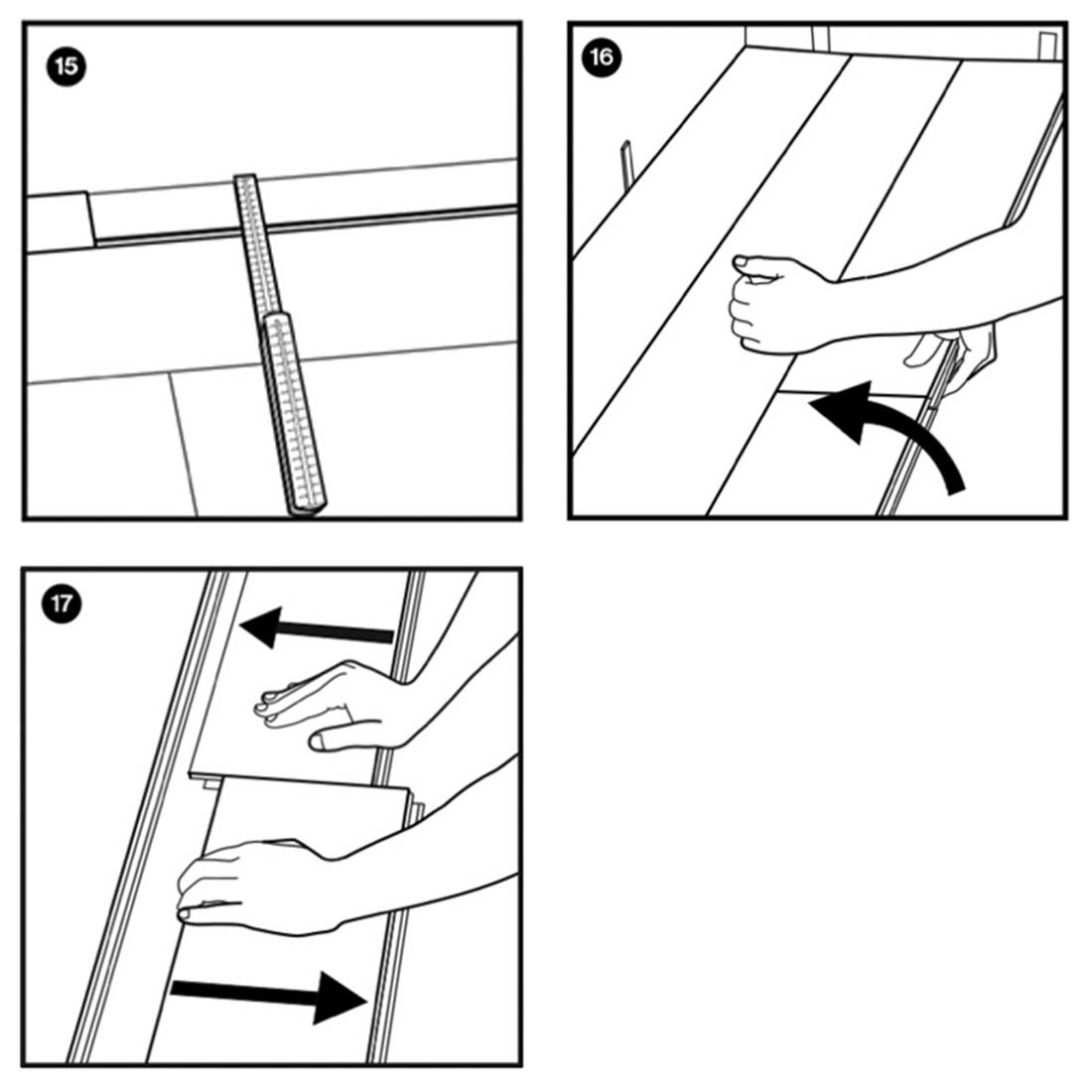 15

16

17